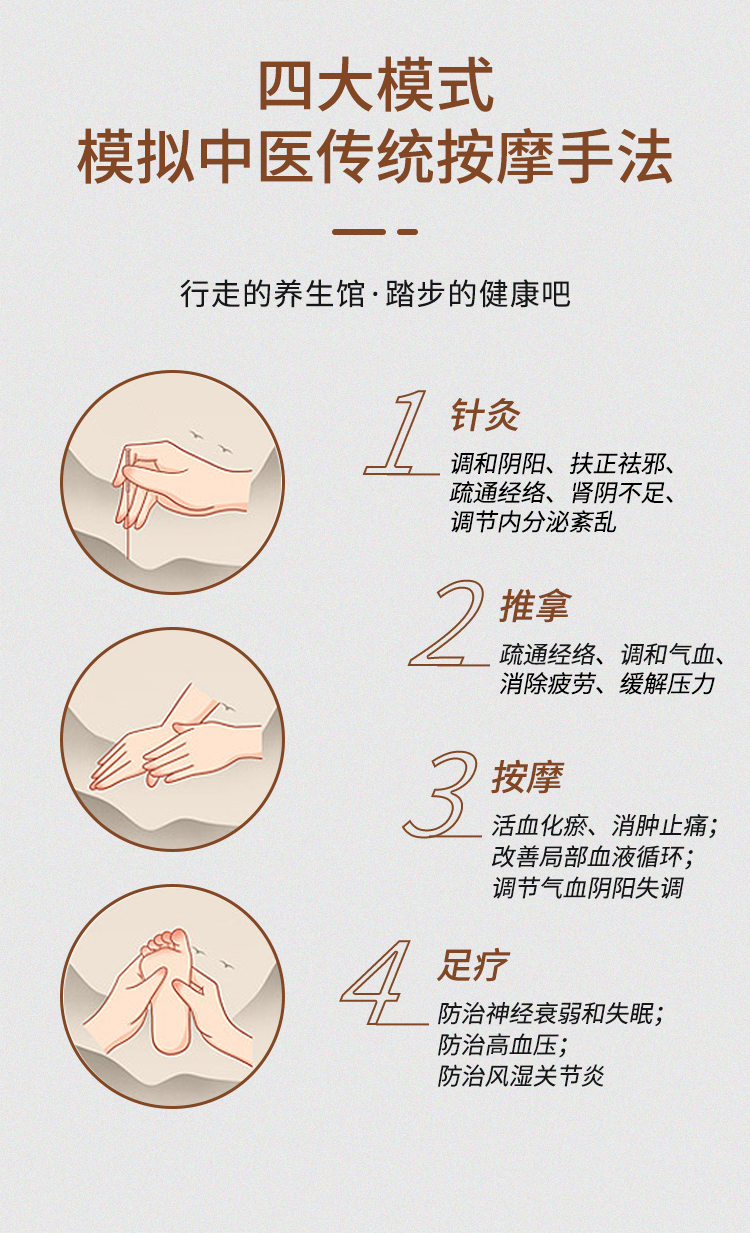 四大模式
模拟中医传统按摩手法

行走的养生馆·踏步的健康吧

1 针灸
调和阴阳、扶正祛邪、疏通经络、肾阴不足、调节内分泌紊乱

2 推拿
疏通经络、调和气血、消除疲劳、缓解压力

3 按摩
活血化瘀、消肿止痛;改善局部血液循环;调节气血阴阳失调

4 足疗
防治神经衰弱和失眠;防治高血压;防治风湿关节炎